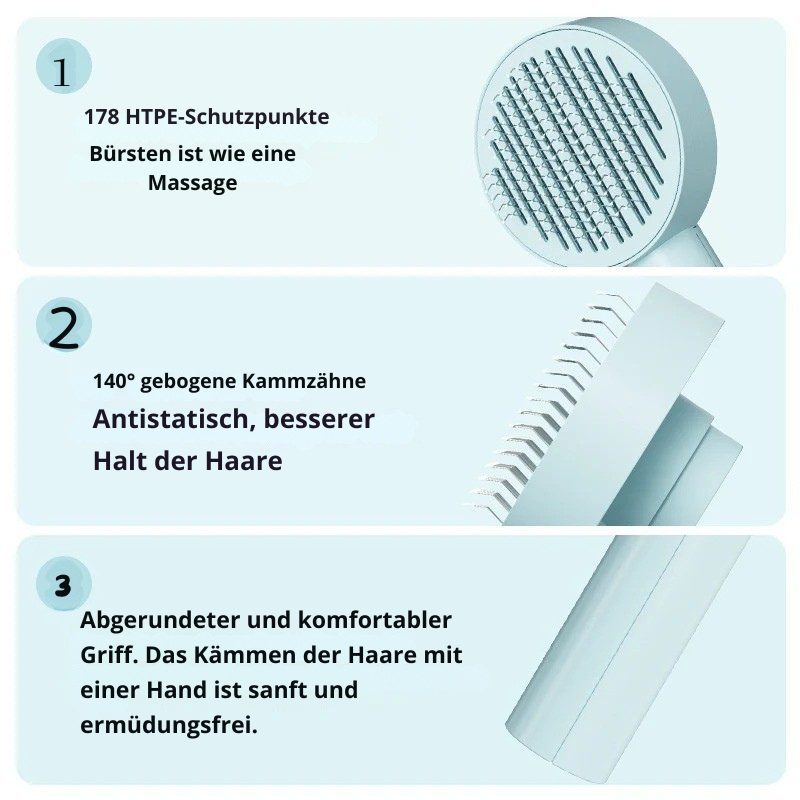 1

178 HTPE-Schutzpunkte

Bürsten ist wie eine Massage

2

140° gebogene Kammzähne

Antistatisch, besserer Halt der Haare

3

Abgerundeter und komfortabler Griff. Das Kämmen der Haare mit einer Hand ist sanft und ermüdungsfrei.