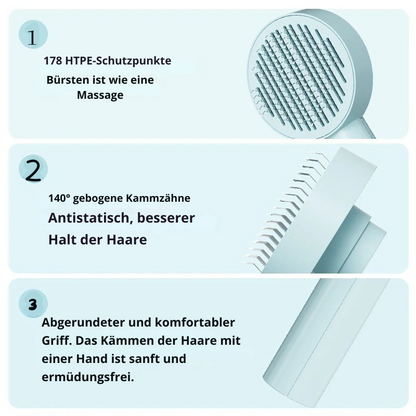 1

178 HTPE-Schutzpunkte

Bürsten ist wie eine Massage

2

140° gebogene Kammzähne

Antistatisch, besserer Halt der Haare

3

Abgerundeter und komfortabler Griff. Das Kämmen der Haare mit einer Hand ist sanft und ermüdungsfrei.